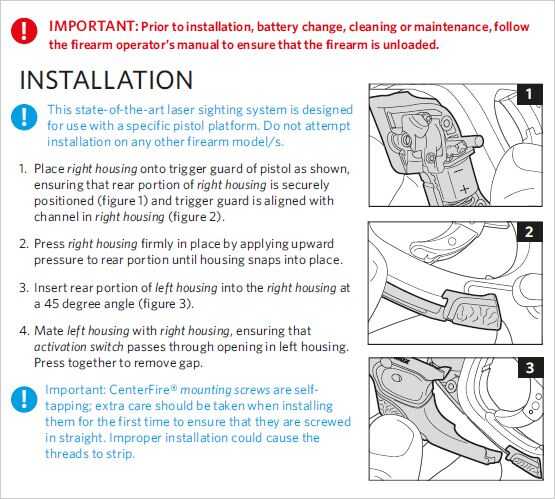 IMPORTANT: Prior to installation, battery change, cleaning or maintenance, follow the firearm operator's manual to ensure that the firearm is unloaded.

INSTALLATION

This state-of-the-art laser sighting system is designed for use with a specific pistol platform. Do not attempt installation on any other firearm model/s.

1. Place right housing onto trigger guard of pistol as shown, ensuring that rear portion of right housing is securely positioned (figure 1) and trigger guard is aligned with channel in right housing (figure 2).

2. Press right housing firmly in place by applying upward pressure to rear portion until housing snaps into place.

3. Insert rear portion of left housing into the right housing at a 45 degree angle (figure 3).

4. Mate left housing with right housing, ensuring that activation switch passes through opening in left housing. Press together to remove gap.

Important: CenterFire® mounting screws are self-tapping; extra care should be taken when installing them for the first time to ensure that they are screwed in straight. Improper installation could cause the threads to strip.

1

−

+

2

3