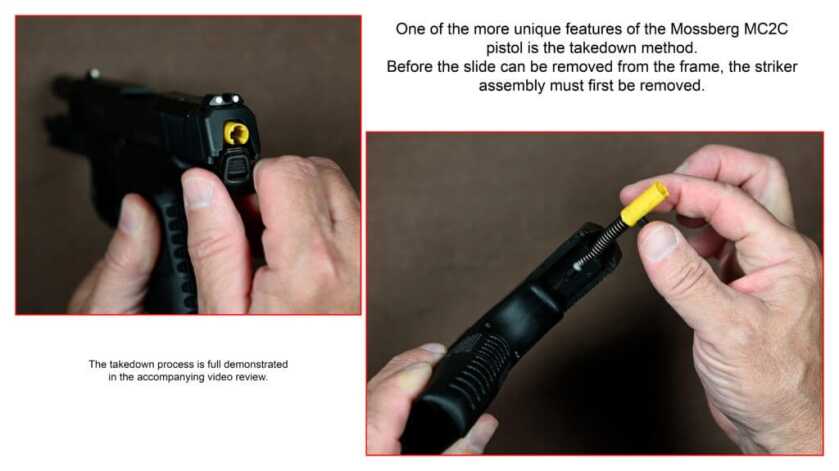 One of the more unique features of the Mossberg MC2C pistol is the takedown method.
Before the slide can be removed from the frame, the striker assembly must first be removed.

The takedown process is full demonstrated in the accompanying video review.