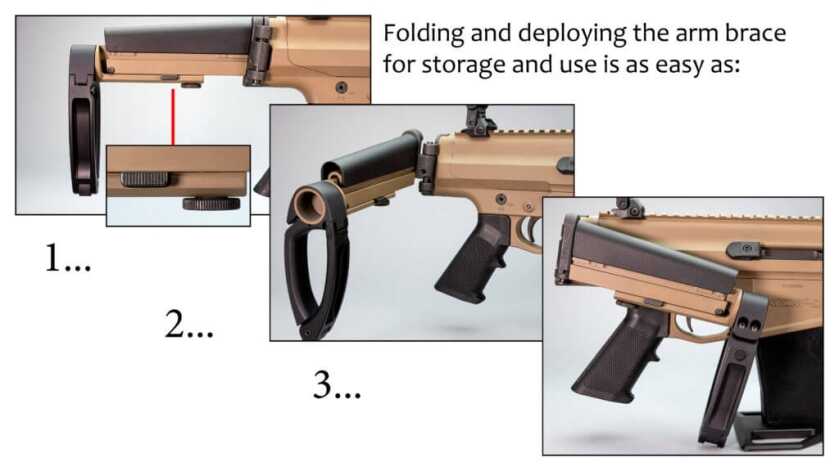 Folding and deploying the arm brace for storage and use is as easy as:

1...

2...

3...