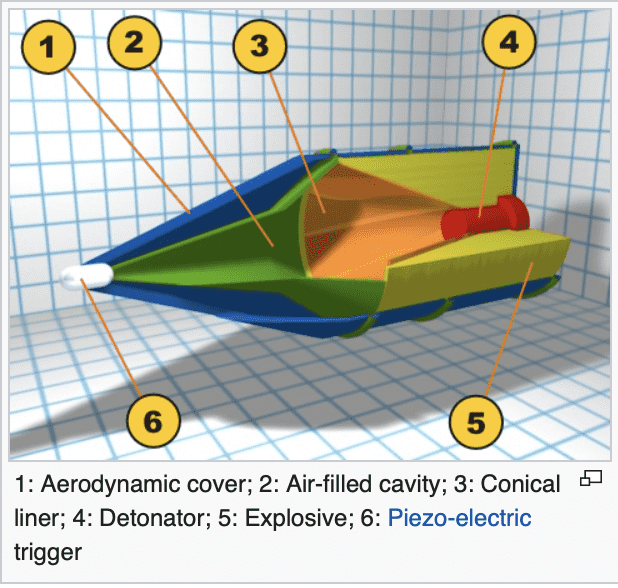 1
2
3
4
6
5

1: Aerodynamic cover; 2: Air-filled cavity; 3: Conical liner; 4: Detonator; 5: Explosive; 6: Piezo-electric trigger