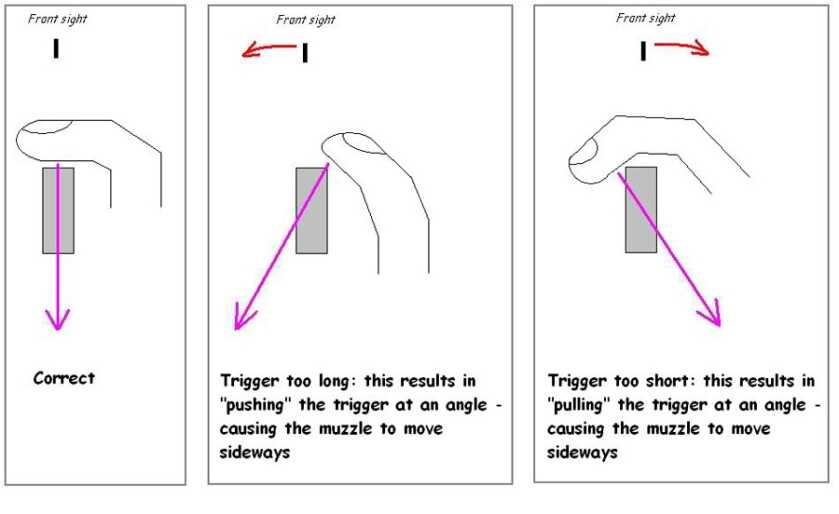 Front sight

Correct

Front sight

Trigger too long: this results in "pushing" the trigger at an angle - causing the muzzle to move sideways

Front sight

Trigger too short: this results in "pulling" the trigger at an angle - causing the muzzle to move sideways